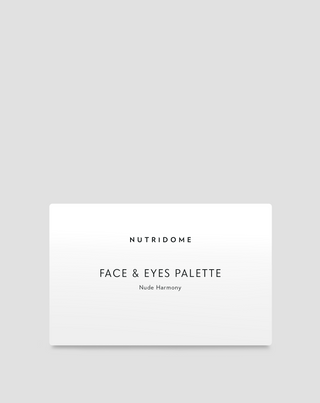 NUTRIDOME

FACE & EYES PALETTE

Nude Harmony